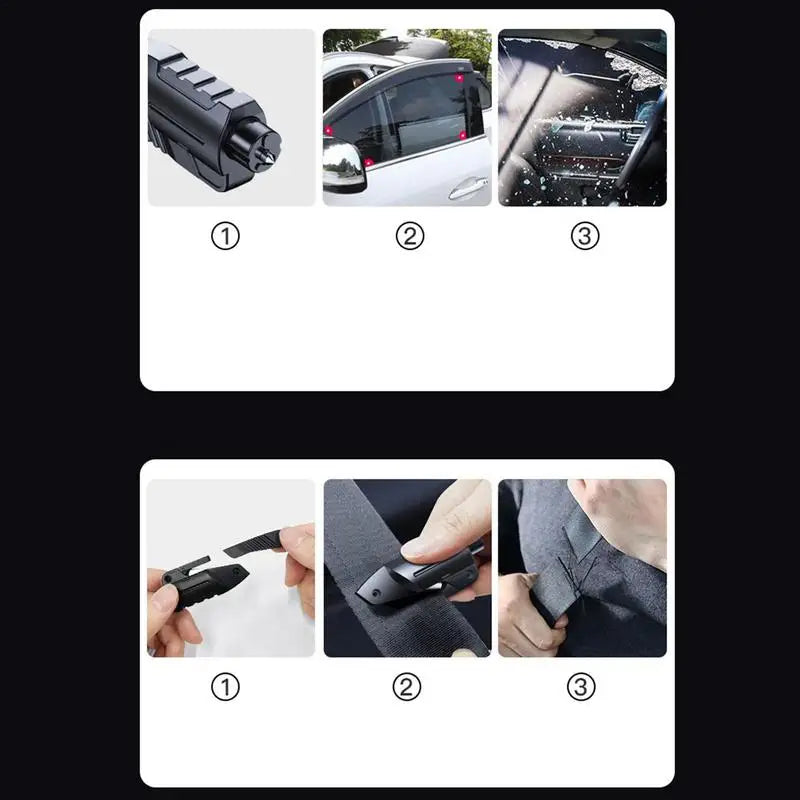 ①
②
③

①
②
③